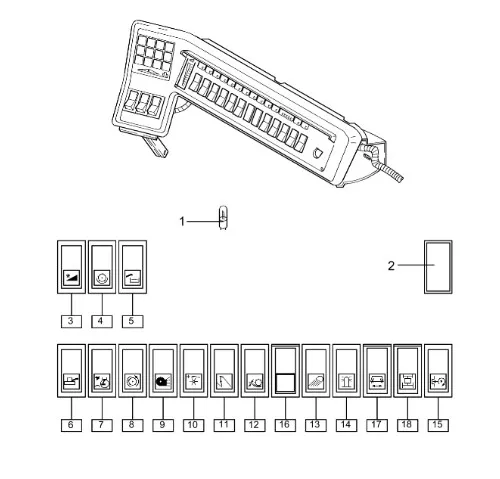 1
2
3
4
5
6
7
8
9
10
11
12
16
13
14
17
18
15